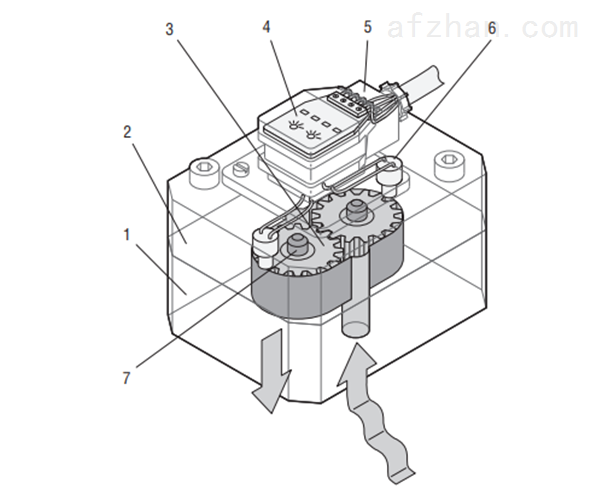 afzhan.com

3
4
5
6
2
1
7